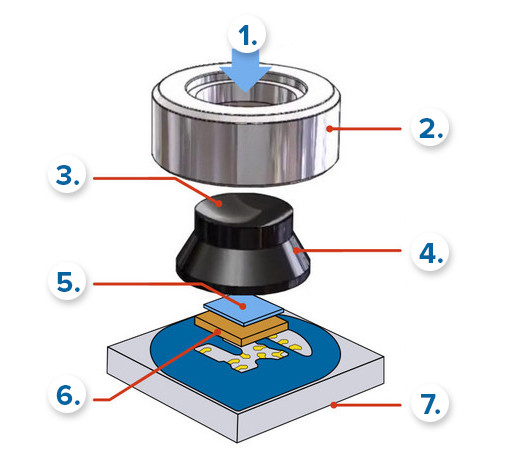 1.
2.
3.
4.
5.
6.
7.