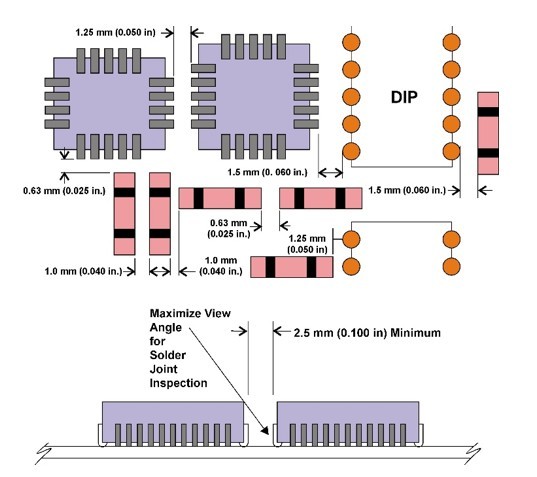 1.25 mm (0.050 in)

DIP

1.5 mm (0. 060 in.)

0.63 mm (0.025 in.)

1.5 mm (0.060 in.)

0.63 mm (0.025 in.)

1.25 mm (0.050 in)

1.0 mm (0.040 in.)

1.0 mm (0.040 in.)

Maximize View Angle for Solder Joint Inspection

2.5 mm (0.100 in) Minimum